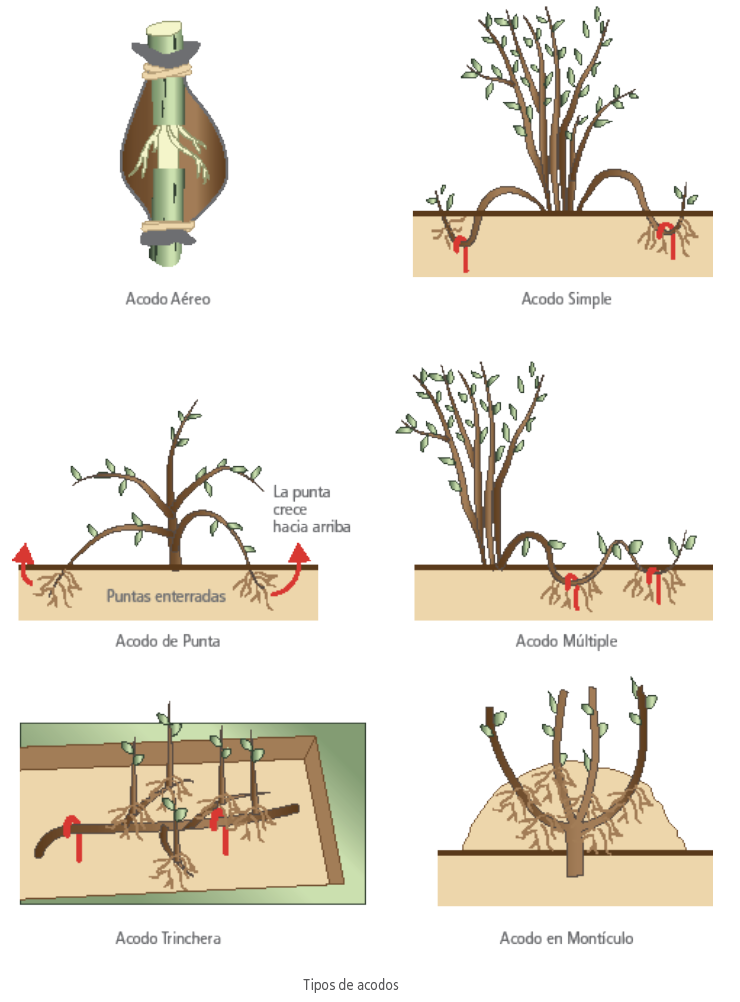 Acodo Aéreo

Acodo Simple

La punta crece hacia arriba

Puntas enterradas

Acodo de Punta

Acodo Múltiple

Acodo Trinchera

Acodo en Montículo

Tipos de acodos